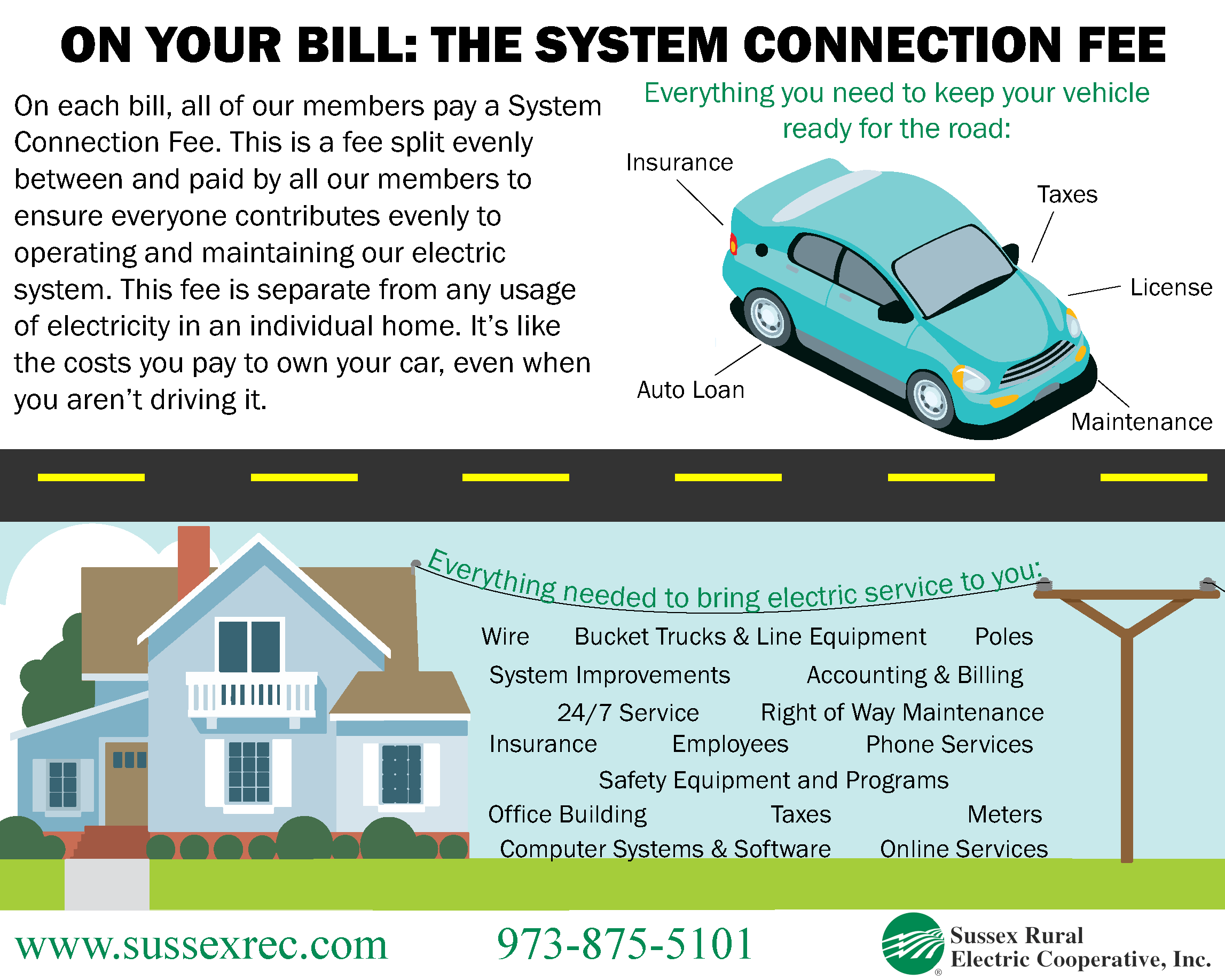 ON YOUR BILL: THE SYSTEM CONNECTION FEE

On each bill, all of our members pay a System Connection Fee. This is a fee split evenly between and paid by all our members to ensure everyone contributes evenly to operating and maintaining our electric system. This fee is separate from any usage of electricity in an individual home. It's like the costs you pay to own your car, even when you aren't driving it.

Everything you need to keep your vehicle ready for the road:

Insurance

Taxes

License

Auto Loan

Maintenance

Everything needed to bring electric service to you:

Wire Bucket Trucks & Line Equipment Poles
System Improvements Accounting & Billing
24/7 Service Right of Way Maintenance
Insurance Employees Phone Services
Safety Equipment and Programs
Office Building Taxes Meters
Computer Systems & Software Online Services

www.sussexrec.com 973-875-5101 Sussex Rural Electric Cooperative, Inc.