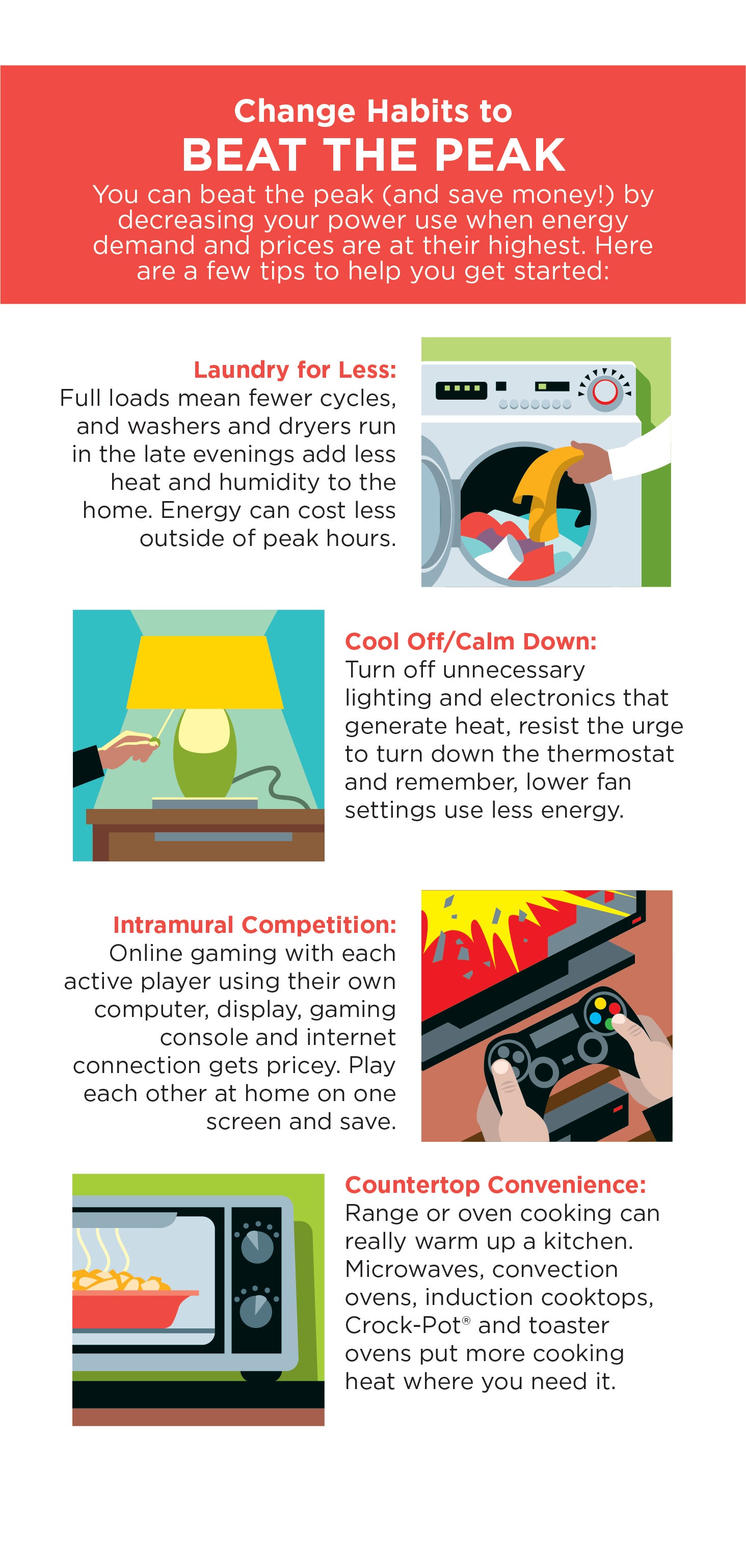 Change Habits to
BEAT THE PEAK

You can beat the peak (and save money!) by decreasing your power use when energy demand and prices are at their highest. Here are a few tips to help you get started:

Laundry for Less:
Full loads mean fewer cycles, and washers and dryers run in the late evenings add less heat and humidity to the home. Energy can cost less outside of peak hours.

Cool Off/Calm Down:
Turn off unnecessary lighting and electronics that generate heat, resist the urge to turn down the thermostat and remember, lower fan settings use less energy.

Intramural Competition:
Online gaming with each active player using their own computer, display, gaming console and internet connection gets pricey. Play each other at home on one screen and save.

Countertop Convenience:
Range or oven cooking can really warm up a kitchen. Microwaves, convection ovens, induction cooktops, Crock-Pot® and toaster ovens put more cooking heat where you need it.