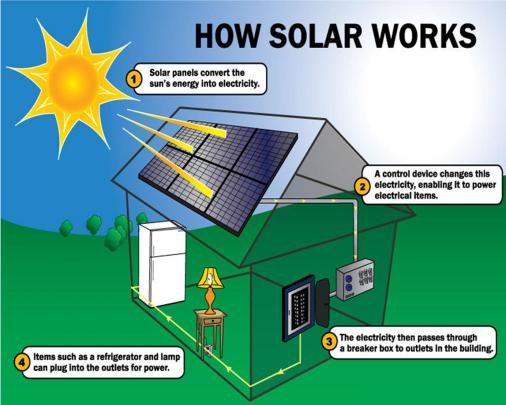 HOW SOLAR WORKS

1 Solar panels convert the sun's energy into electricity.

2 A control device changes this electricity, enabling it to power electrical items.

3 The electricity then passes through a breaker box to outlets in the building.

4 Items such as a refrigerator and lamp can plug into the outlets for power.